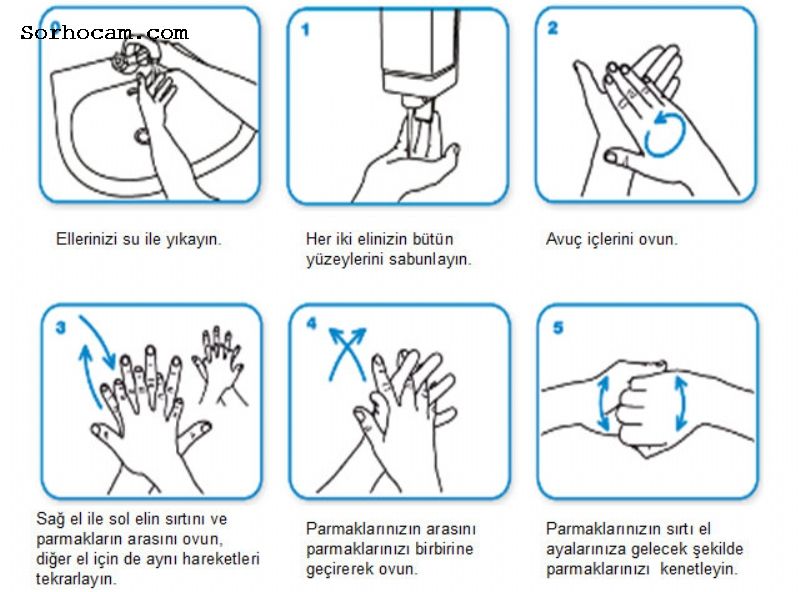 Sorhocam.com

0

Ellerinizi su ile yıkayın.

1

Her iki elinizin bütün yüzeylerini sabunlayın.

2

Avuç içlerini ovun.

3

Sağ el ile sol elin sırtını ve parmakların arasını ovun, diğer el için de aynı hareketleri tekrarlayın.

4

Parmaklarınızın arasını parmaklarınızı birbirine geçirerek ovun.

5

Parmaklarınızın sırtı el ayalarınıza gelecek şekilde parmaklarınızı kenetleyin.