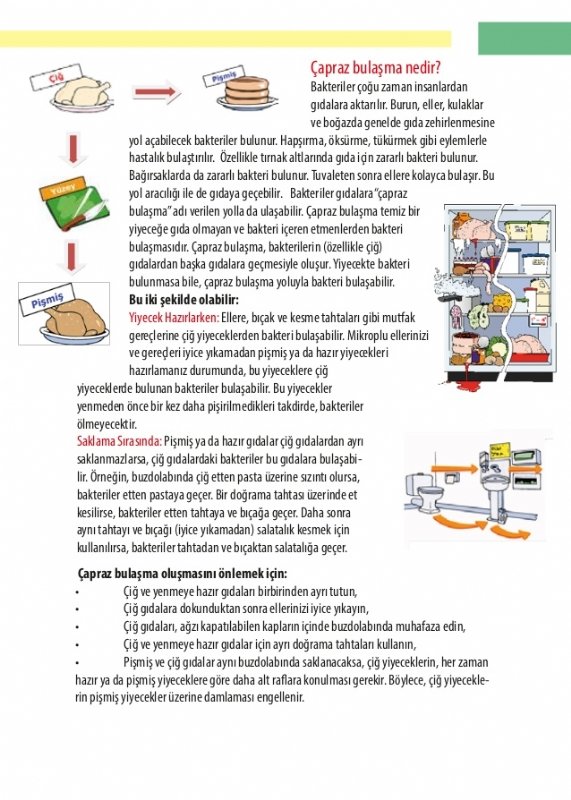 Çiğ

Pişmiş

Yüzey

Pişmiş

Çapraz bulaşma nedir?

Bakteriler çoğu zaman insanlardan gıdalara aktarılır. Burun, eller, kulaklar ve boğazda genelde gıda zehirlenmesine yol açabilecek bakteriler bulunur. Hapşırma, öksürme, tükürmek gibi eylemlerle hastalık bulaştırılır. Özellikle tırnak altlarında gıda için zararlı bakteri bulunur. Bağırsaklarda da zararlı bakteri bulunur. Tuvaleten sonra ellere kolayca bulaşır. Bu yol aracılığı ile de gıdaya geçebilir. Bakteriler gıdalara "çapraz bulaşma" adı verilen yolla da ulaşabilir. Çapraz bulaşma temiz bir yiyeceğe gıda olmayan ve bakteri içeren etmenlerden bakteri bulaşmasıdır. Çapraz bulaşma, bakterilerin (özellikle çiğ) gıdalardan başka gıdalara geçmesiyle oluşur. Yiyecekte bakteri bulunmasa bile, çapraz bulaşma yoluyla bakteri bulaşabilir.

Bu iki şekilde olabilir:

Yiyecek Hazırlarken: Ellere, bıçak ve kesme tahtaları gibi mutfak gereçlerine çiğ yiyeceklerden bakteri bulaşabilir. Mikroplu ellerinizi ve gereçleri iyice yıkamadan pişmiş ya da hazır yiyecekleri hazırlamanız durumunda, bu yiyeceklere çiğ yiyeceklerde bulunan bakteriler bulaşabilir. Bu yiyecekler yenmeden önce bir kez daha pişirilmedikleri takdirde, bakteriler ölmeyecektir.

Saklama Sırasında: Pişmiş ya da hazır gıdalar çiğ gıdalardan ayrı saklanmazlarsa, çiğ gıdalardaki bakteriler bu gıdalara bulaşabilir. Örneğin, buzdolabında çiğ etten pasta üzerine sızıntı olursa, bakteriler etten pastaya geçer. Bir doğrama tahtası üzerinde et kesilirse, bakteriler etten tahtaya ve bıçağa geçer. Daha sonra aynı tahtayı ve bıçağı (iyice yıkamadan) salatalık kesmek için kullanılırsa, bakteriler tahtadan ve bıçaktan salatalığa geçer.

Çapraz bulaşma oluşmasını önlemek için:
• Çiğ ve yenmeye hazır gıdaları birbirinden ayrı tutun,
• Çiğ gıdalara dokunduktan sonra ellerinizi iyice yıkayın,
• Çiğ gıdaları, ağzı kapatılabilen kapların içinde buzdolabında muhafaza edin,
• Çiğ ve yenmeye hazır gıdalar için ayrı doğrama tahtaları kullanın,
• Pişmiş ve çiğ gıdalar aynı buzdolabında saklanacaksa, çiğ yiyeceklerin, her zaman hazır ya da pişmiş yiyeceklere göre daha alt raflara konulması gerekir. Böylece, çiğ yiyeceklerin pişmiş yiyecekler üzerine damlaması engellenir.